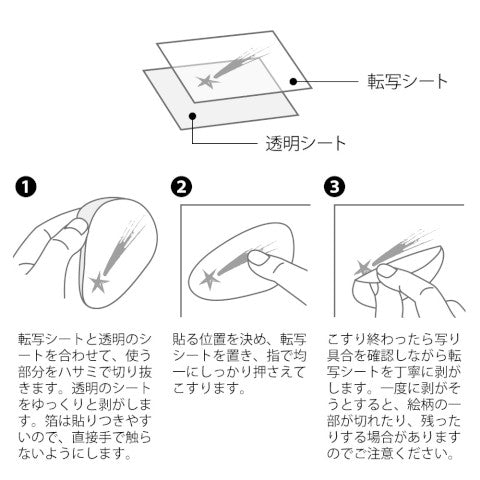 転写シート

透明シート

❶

転写シートと透明のシートを合わせて、使う部分をハサミで切り抜きます。透明のシートをゆっくりと剥がします。箔は貼りつきやすいので、直接手で触らないようにします。

❷

貼る位置を決め、転写シートを置き、指で均一にしっかり押さえてこすります。

❸

こすり終わったら写り具合を確認しながら転写シートを丁寧に剥がします。一度に剥がそうとすると、絵柄の一部が切れたり、残ったりする場合がありますのでご注意ください。