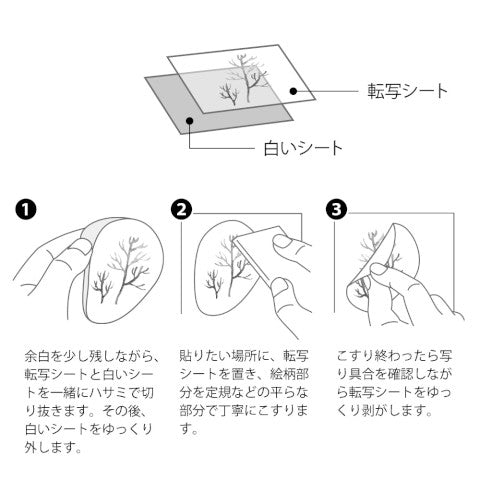 転写シート

白いシート

1

余白を少し残しながら、転写シートと白いシートを一緒にハサミで切り抜きます。その後、白いシートをゆっくり外します。

2

貼りたい場所に、転写シートを置き、絵柄部分を定規などの平らな部分で丁寧にこすります。

3

こすり終わったら写り具合を確認しながら転写シートをゆっくり剥がします。